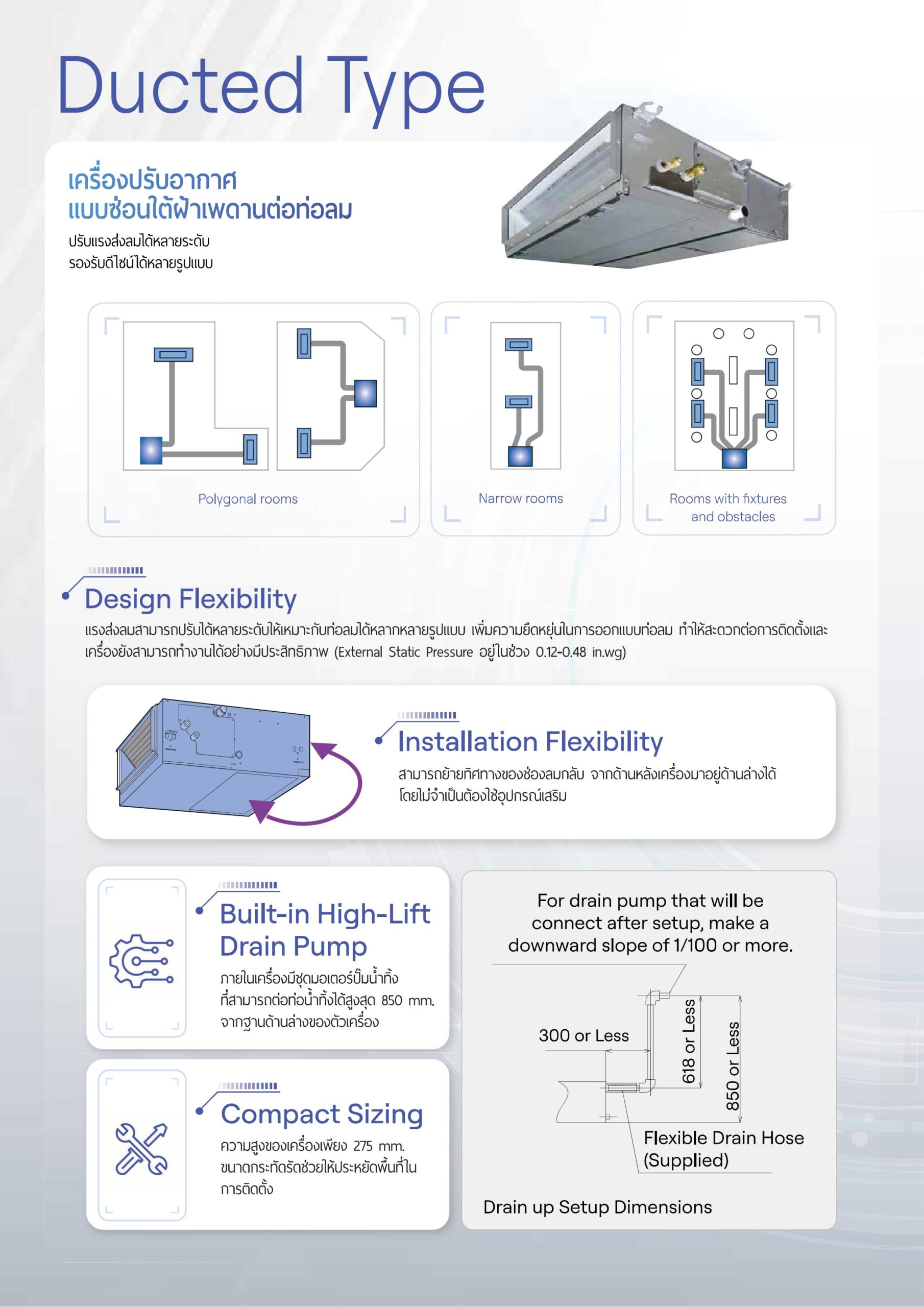 Ducted Type

เครื่องปรับอากาศ
แบบซ่อนใต้ฝ้าเพดานต่อท่อลม

ปรับแรงส่งลมได้หลายระดับ
รองรับดีไซน์ได้หลายรูปแบบ

Polygonal rooms

Narrow rooms

Rooms with fixtures and obstacles

Design Flexibility

แรงส่งลมสามารถปรับได้หลายระดับให้เหมาะกับท่อลมได้หลากหลายรูปแบบ เพิ่มความยืดหยุ่นในการออกแบบท่อลม ทำให้สะดวกต่อการติดตั้งและเครื่องยังสามารถทำงานได้อย่างมีประสิทธิภาพ (External Static Pressure อยู่ในช่วง 0.12-0.48 in.wg)

Installation Flexibility

สามารถย้ายทิศทางของช่องลมกลับ จากด้านหลังเครื่องมาอยู่ด้านล่างได้ โดยไม่จำเป็นต้องใช้อุปกรณ์เสริม

Built-in High-Lift Drain Pump

ภายในเครื่องมีชุดมอเตอร์ปั๊มน้ำทิ้ง ที่สามารถต่อท่อน้ำทิ้งได้สูงสุด 850 mm. จากฐานด้านล่างของตัวเครื่อง

Compact Sizing

ความสูงของเครื่องเพียง 275 mm. ขนาดกระทัดรัดช่วยให้ประหยัดพื้นที่ในการติดตั้ง

For drain pump that will be connect after setup, make a downward slope of 1/100 or more.

300 or Less

618 or Less

850 or Less

Flexible Drain Hose (Supplied)

Drain up Setup Dimensions